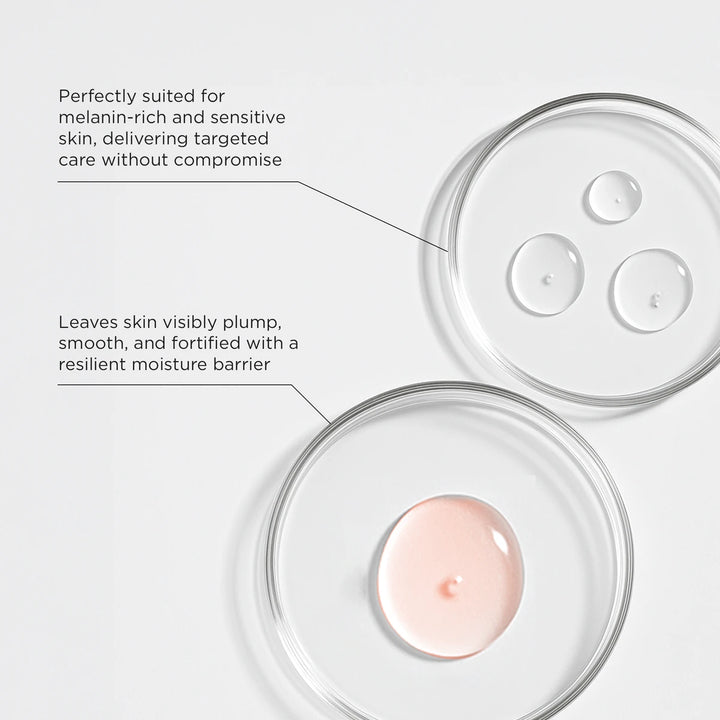 Perfectly suited for melanin-rich and sensitive skin, delivering targeted care without compromise

Leaves skin visibly plump, smooth, and fortified with a resilient moisture barrier