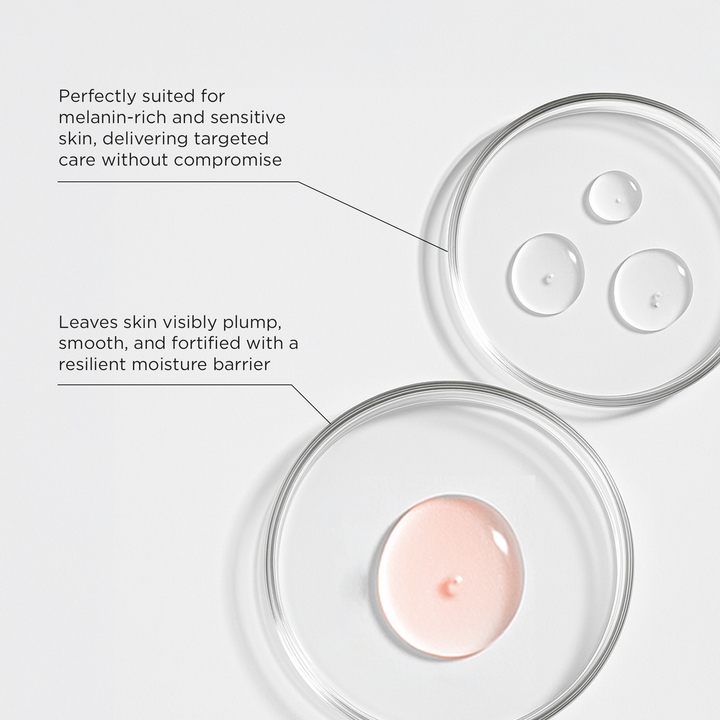 Perfectly suited for melanin-rich and sensitive skin, delivering targeted care without compromise

Leaves skin visibly plump, smooth, and fortified with a resilient moisture barrier